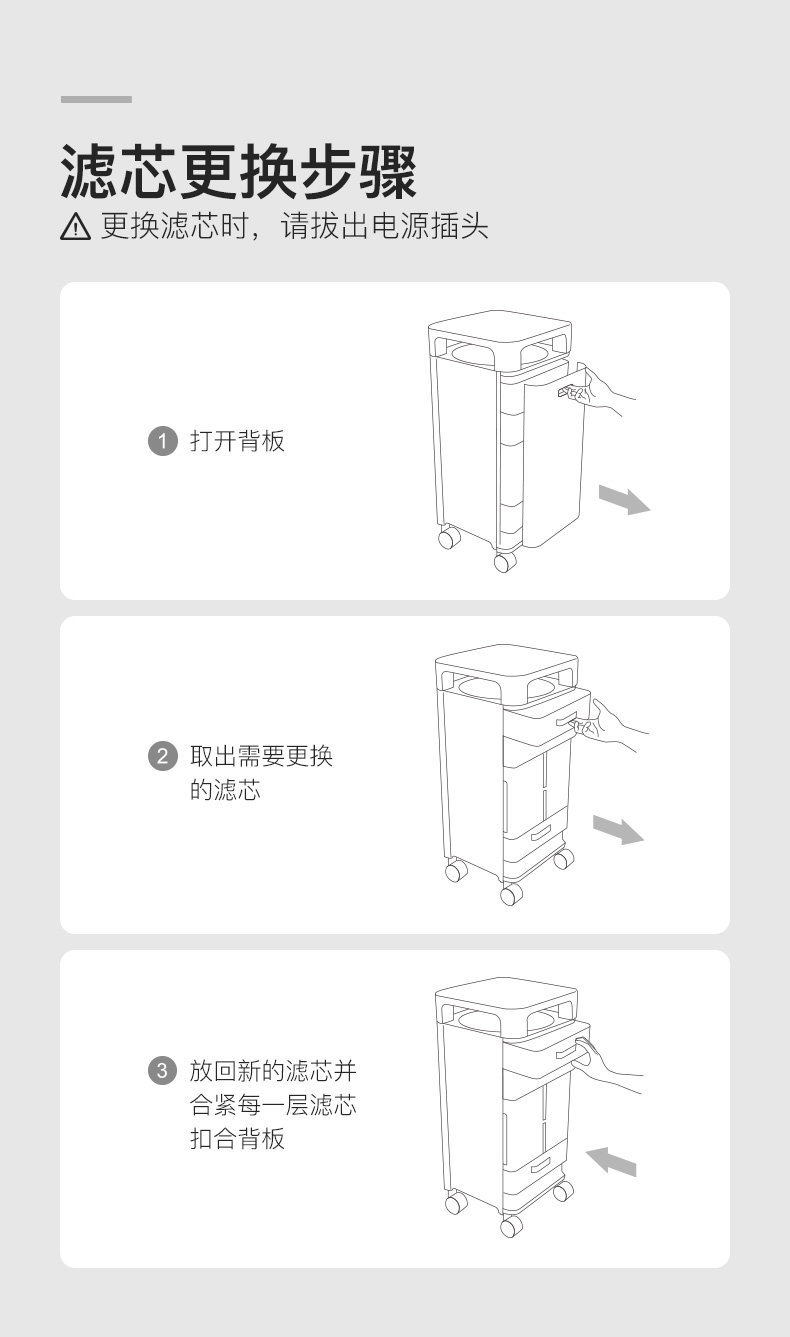 滤芯更换步骤

⚠ 更换滤芯时，请拔出电源插头

1 打开背板

2 取出需要更换的滤芯

3 放回新的滤芯并合紧每一层滤芯扣合背板