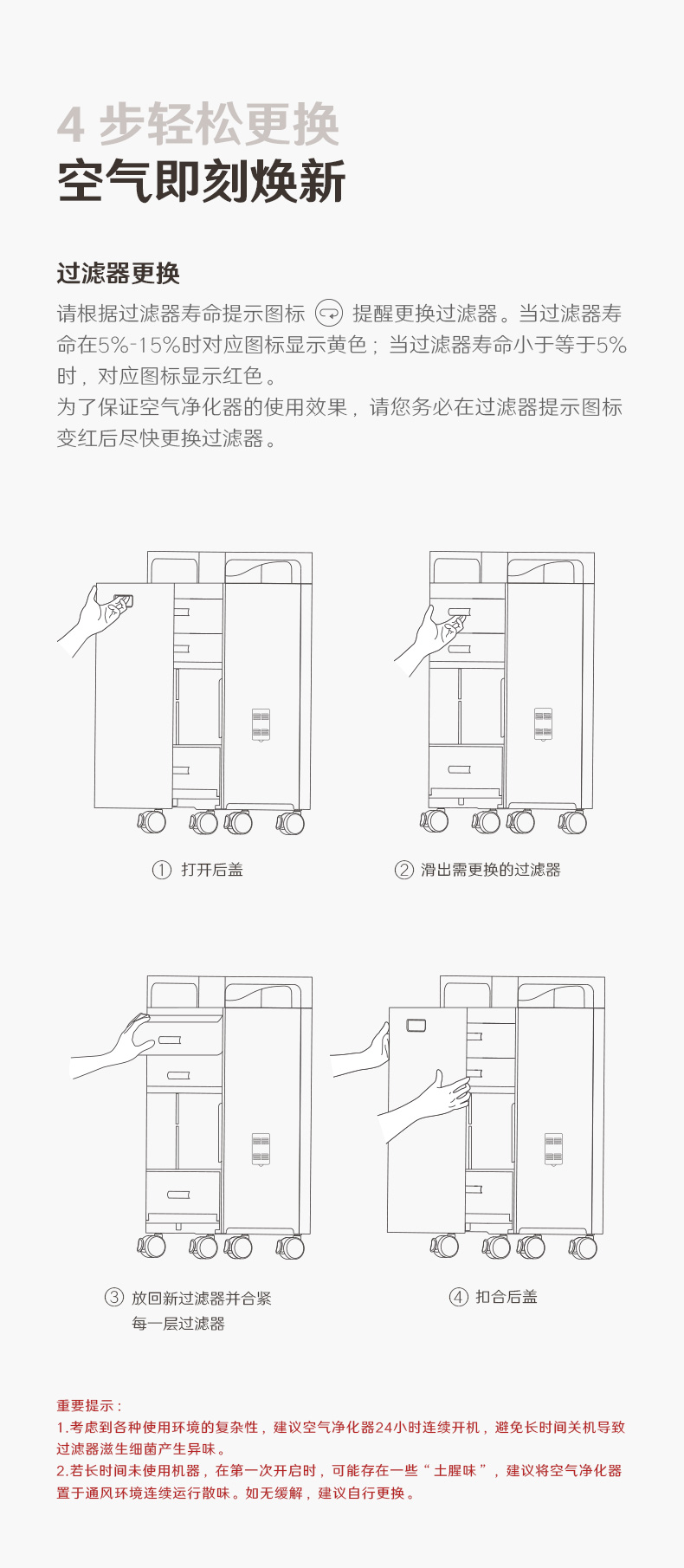 4 步轻松更换
空气即刻焕新

过滤器更换
请根据过滤器寿命提示图标 提醒更换过滤器。当过滤器寿命在5%-15%时对应图标显示黄色；当过滤器寿命小于等于5%时，对应图标显示红色。
为了保证空气净化器的使用效果，请您务必在过滤器提示图标变红后尽快更换过滤器。

① 打开后盖

② 滑出需更换的过滤器

③ 放回新过滤器并合紧每一层过滤器

④ 扣合后盖

重要提示：
1.考虑到各种使用环境的复杂性，建议空气净化器24小时连续开机，避免长时间关机导致过滤器滋生细菌产生异味。
2.若长时间未使用机器，在第一次开启时，可能存在一些“土腥味”，建议将空气净化器置于通风环境连续运行散味。如无缓解，建议自行更换。