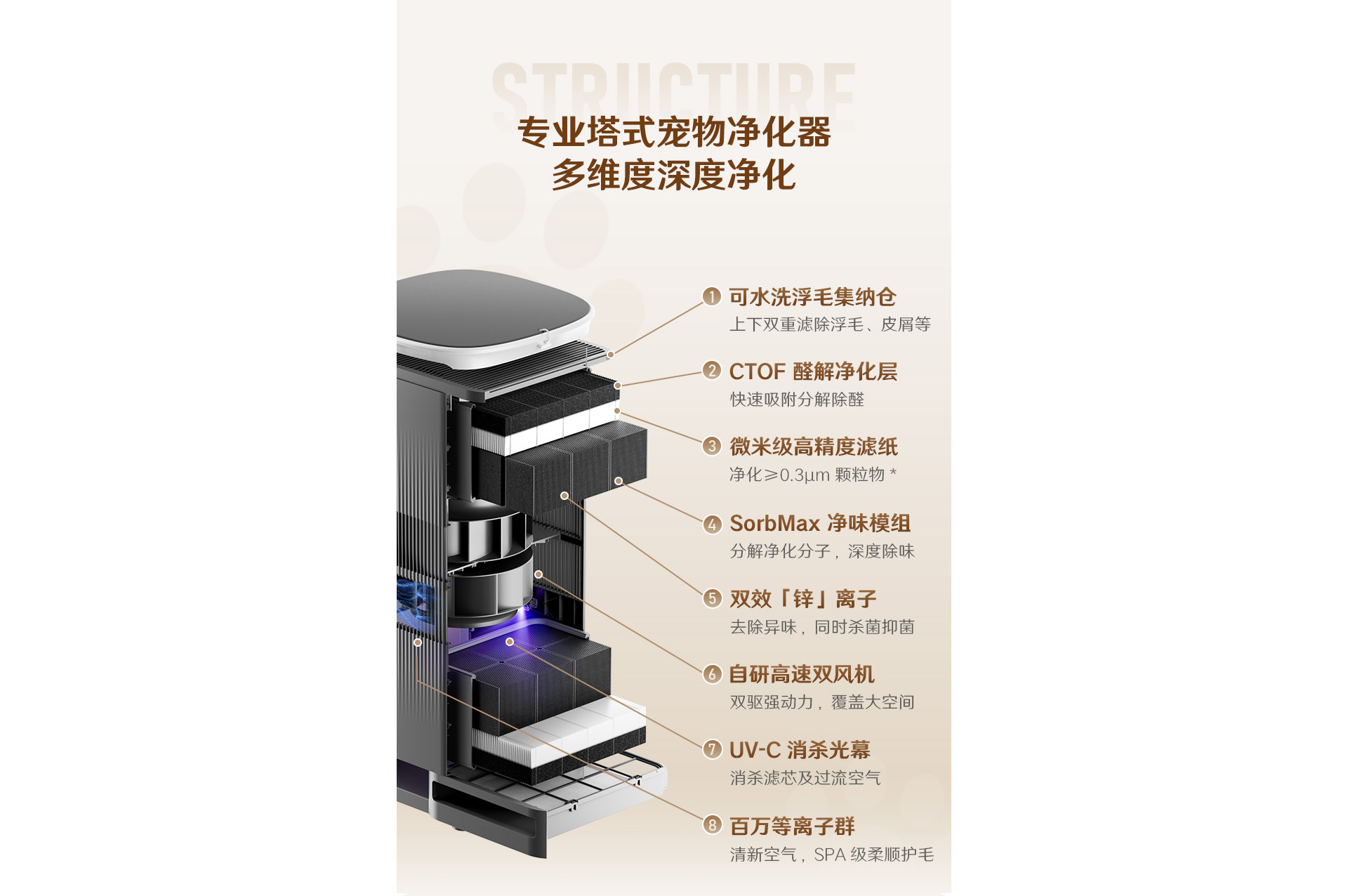 STRUCTURE

专业塔式宠物净化器
多维度深度净化

1 可水洗浮毛集纳仓
上下双重滤除浮毛、皮屑等

2 CTOF 醛解净化层
快速吸附分解除醛

3 微米级高精度滤纸
净化≥0.3μm 颗粒物 *

4 SorbMax 净味模组
分解净化分子，深度除味

5 双效「锌」离子
去除异味，同时杀菌抑菌

6 自研高速双风机
双驱强动力，覆盖大空间

7 UV-C 消杀光幕
消杀滤芯及过流空气

8 百万等离子群
清新空气，SPA 级柔顺护毛